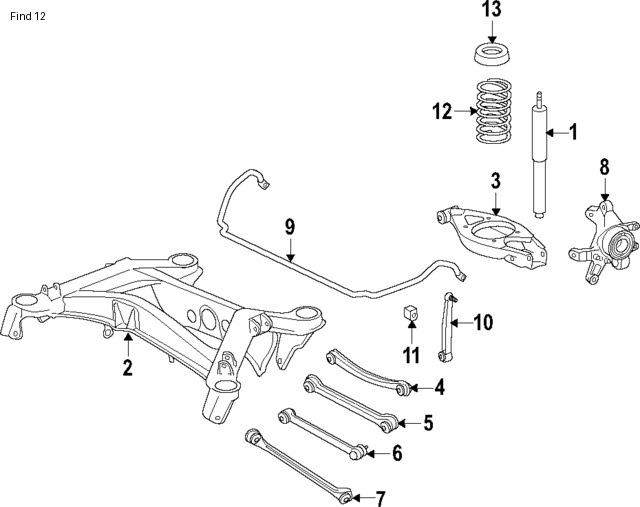 Find 12

13

12

1

8

3

9

10

11

2

4

5

6

7