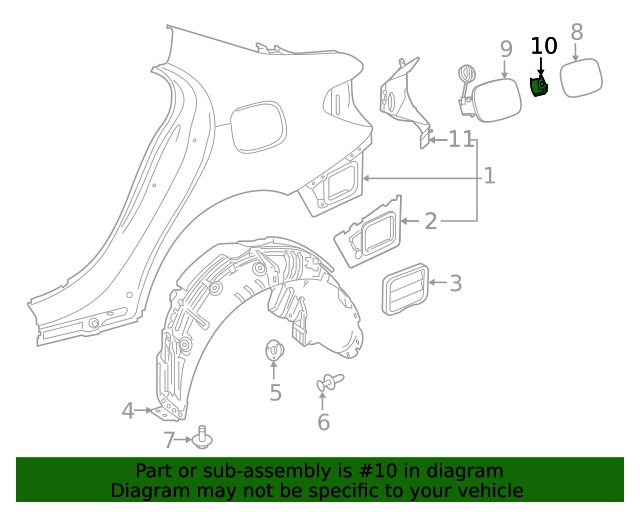 9
10
8
11
1
2
3
4
5
6
7

Part or sub-assembly is #10 in diagram
Diagram may not be specific to your vehicle