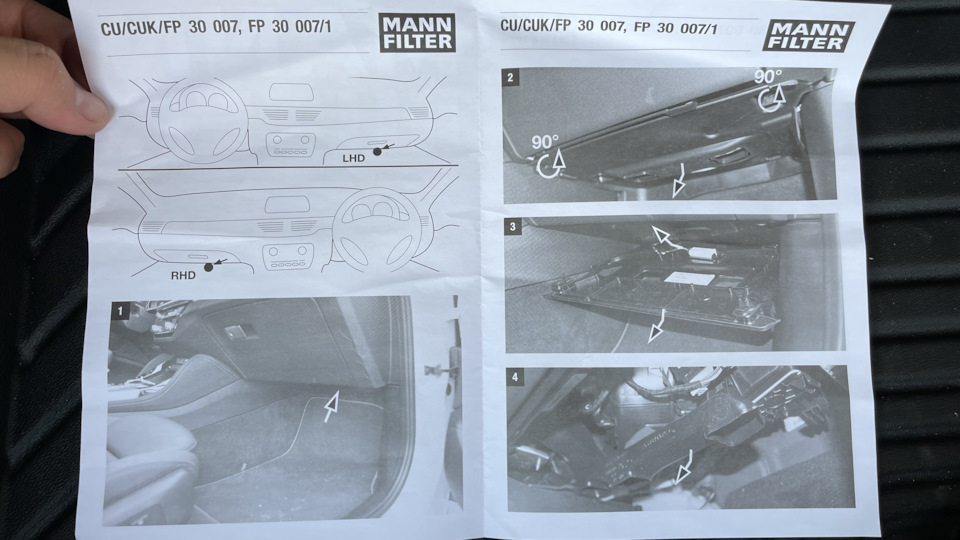 CU/CUK/FP 30 007, FP 30 007/1

MANN FILTER

LHD

RHD

1

CU/CUK/FP 30 007, FP 30 007/1

MANN FILTER

2

90°

90°

3

4