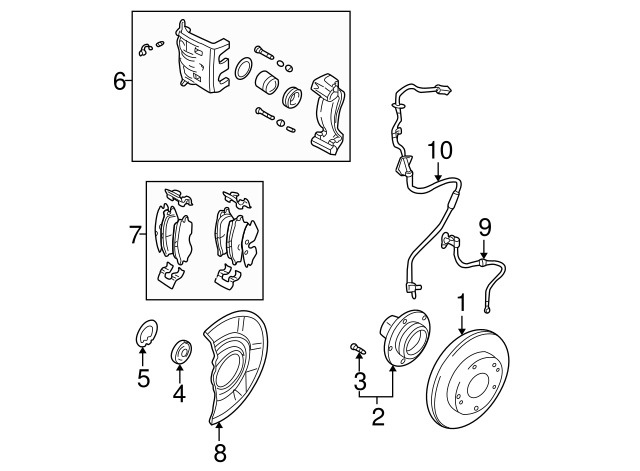 6
10
7
9
1
5
4
3
2
8