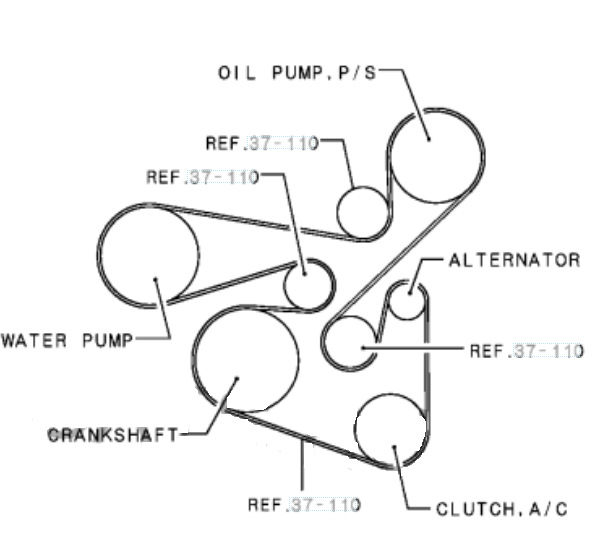 OIL PUMP,P/S

REF.37-110

REF.37-110

ALTERNATOR

WATER PUMP

REF.37-110

CRANKSHAFT

REF.37-110

CLUTCH,A/C