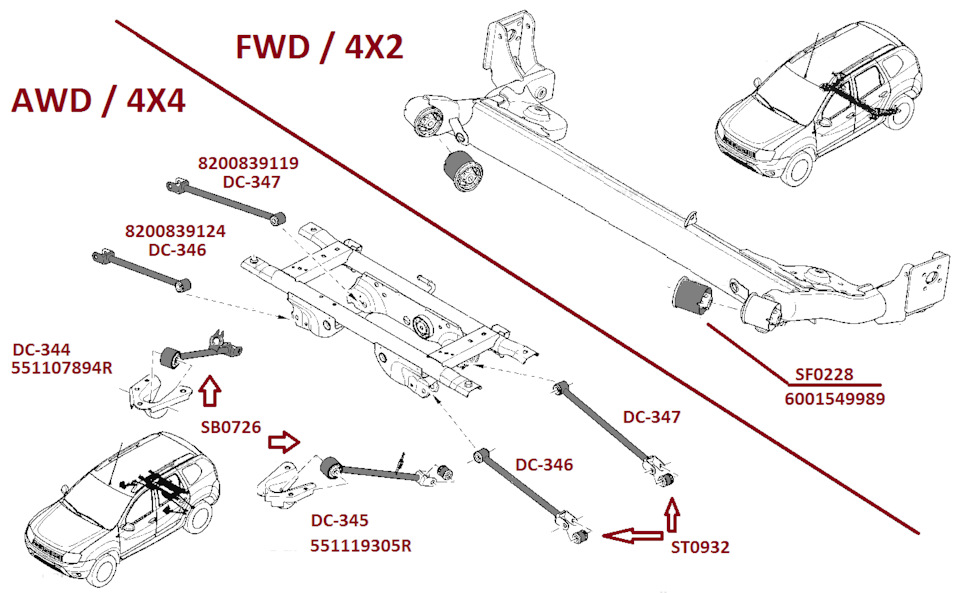 FWD / 4X2

AWD / 4X4

8200839119
DC-347

8200839124
DC-346

DC-344
551107894R

SB0726

DC-345
551119305R

DC-346

DC-347

ST0932

SF0228
6001549989