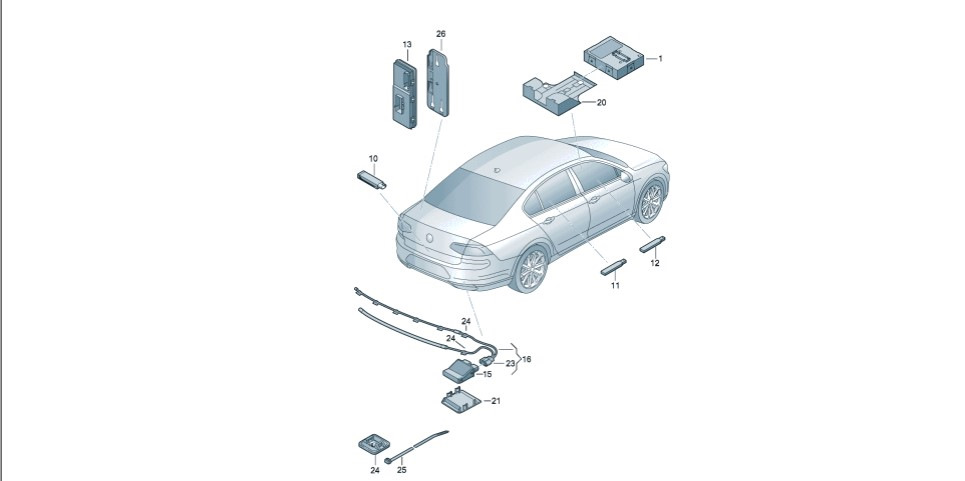 13
26
1
20
10
12
11
24
24
23
16
15
21
24
25