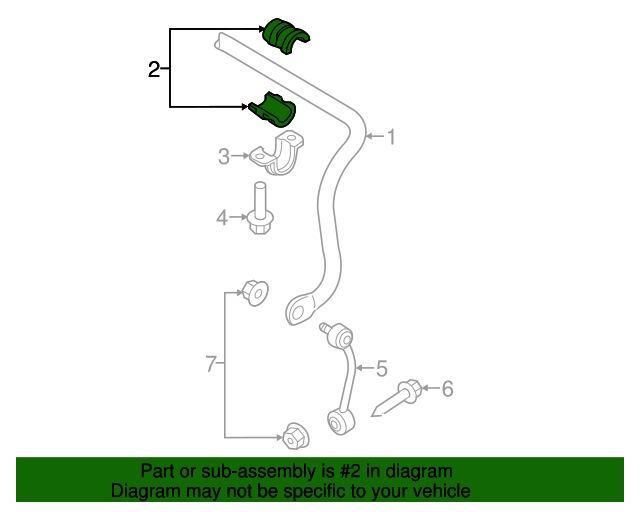 2
1
3
4
7
5
6

Part or sub-assembly is #2 in diagram
Diagram may not be specific to your vehicle