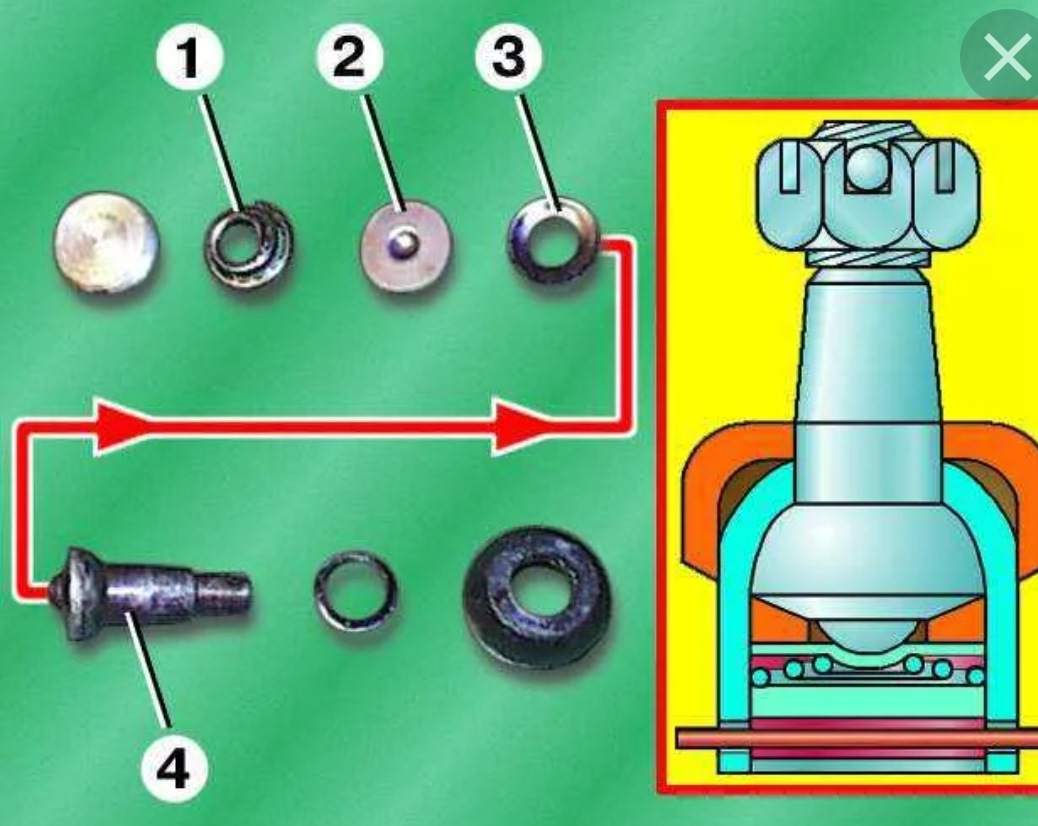 1
2
3
4