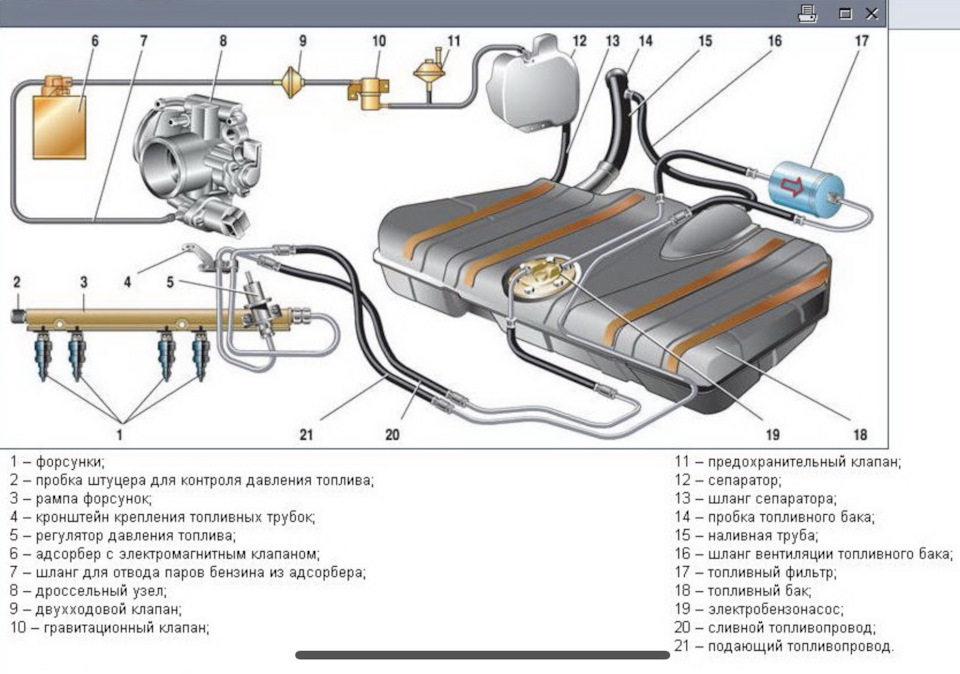 6 7 8 9 10 11 12 13 14 15 16 17

2 3 4 5

1 21 20 19 18

1 – форсунки;
2 – пробка штуцера для контроля давления топлива;
3 – рампа форсунок;
4 – кронштейн крепления топливных трубок;
5 – регулятор давления топлива;
6 – адсорбер с электромагнитным клапаном;
7 – шланг для отвода паров бензина из адсорбера;
8 – дроссельный узел;
9 – двухходовой клапан;
10 – гравитационный клапан;

11 – предохранительный клапан;
12 – сепаратор;
13 – шланг сепаратора;
14 – пробка топливного бака;
15 – наливная труба;
16 – шланг вентиляции топливного бака;
17 – топливный фильтр;
18 – топливный бак;
19 – электробензонасос;
20 – сливной топливопровод;
21 – подающий топливопровод.