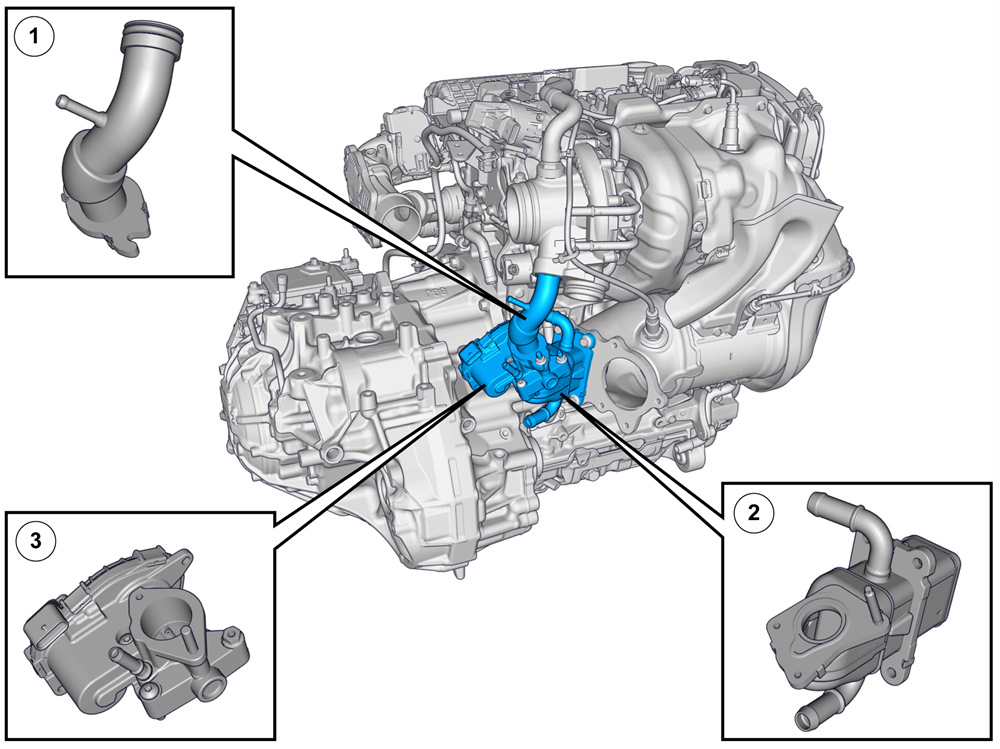 1

2

3