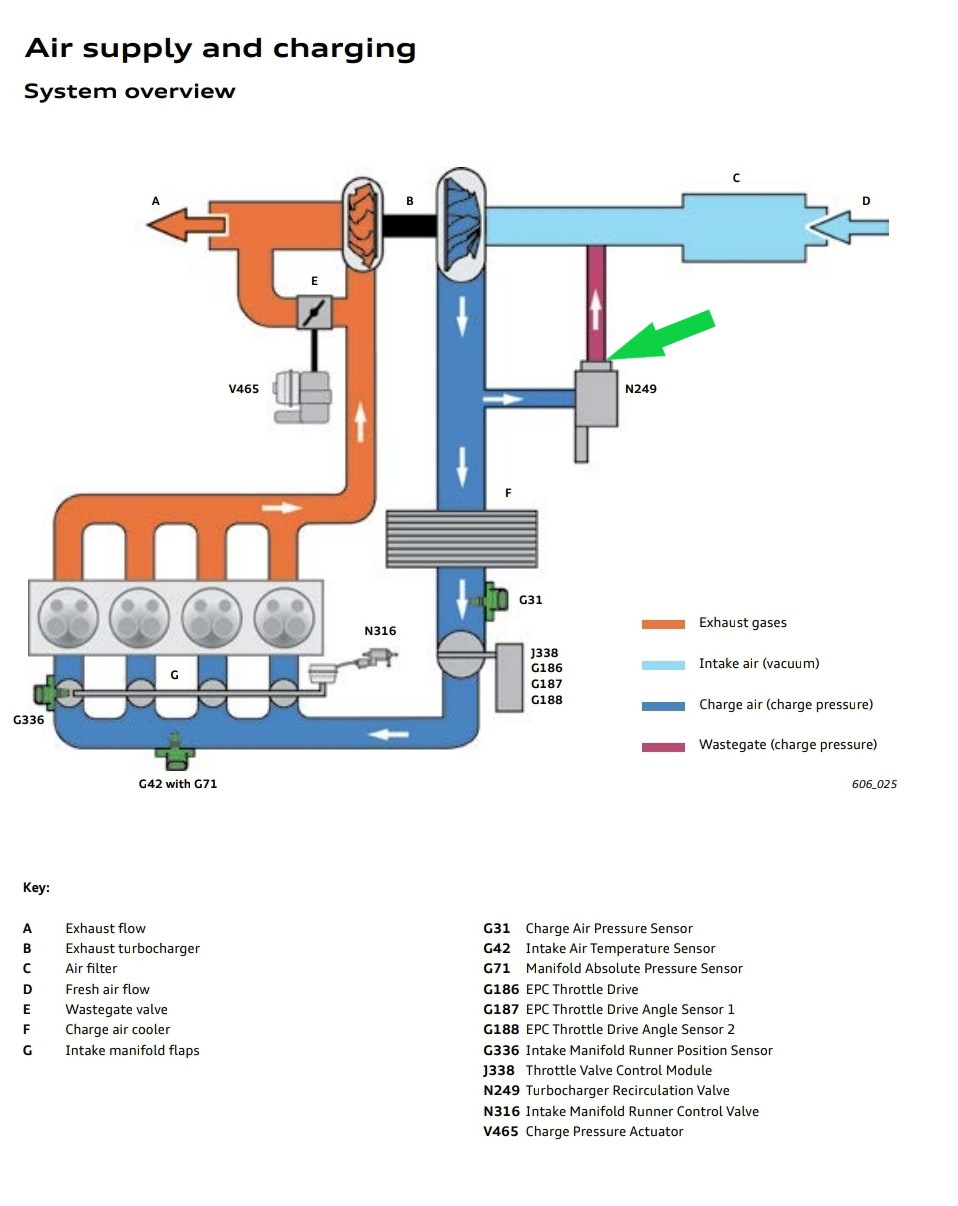 Air supply and charging

System overview

A

B

C

D

E

V465

N249

F

G31

N316

J338
G186
G187
G188

G

G336

G42 with G71

Exhaust gases

Intake air (vacuum)

Charge air (charge pressure)

Wastegate (charge pressure)

606_025

Key:

A Exhaust flow
B Exhaust turbocharger
C Air filter
D Fresh air flow
E Wastegate valve
F Charge air cooler
G Intake manifold flaps

G31 Charge Air Pressure Sensor
G42 Intake Air Temperature Sensor
G71 Manifold Absolute Pressure Sensor
G186 EPC Throttle Drive
G187 EPC Throttle Drive Angle Sensor 1
G188 EPC Throttle Drive Angle Sensor 2
G336 Intake Manifold Runner Position Sensor
J338 Throttle Valve Control Module
N249 Turbocharger Recirculation Valve
N316 Intake Manifold Runner Control Valve
V465 Charge Pressure Actuator