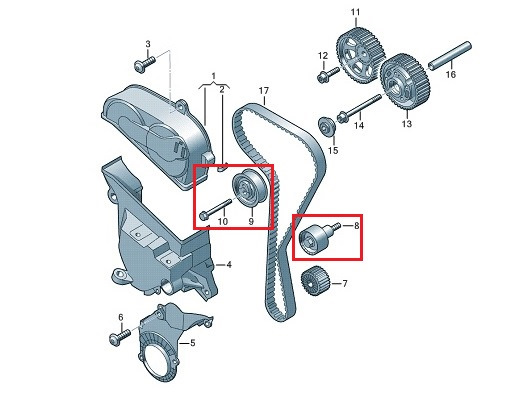 3
1
2
17
11
12
16
14
13
15
10
9
8
4
7
6
5