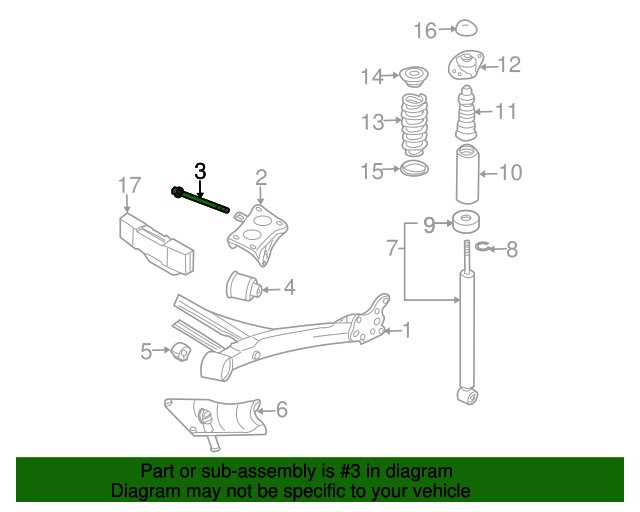 16
14
12
13
11
15
10
3
17
2
9
7
8
4
1
5
6

Part or sub-assembly is #3 in diagram
Diagram may not be specific to your vehicle