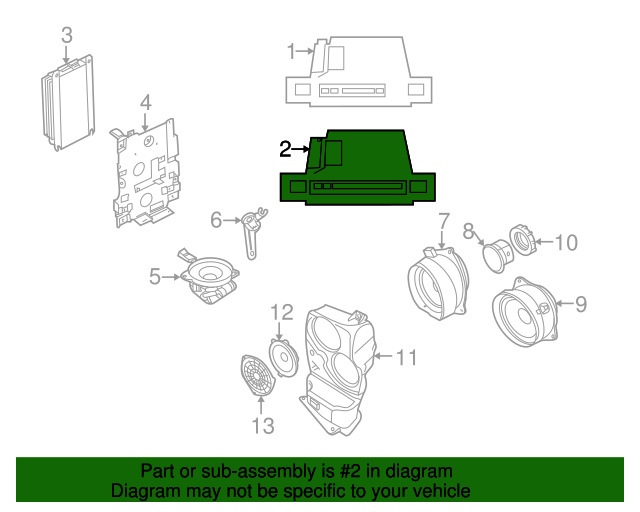 3
1
4
2
6
7
8
10
5
9
12
11
13

Part or sub-assembly is #2 in diagram
Diagram may not be specific to your vehicle