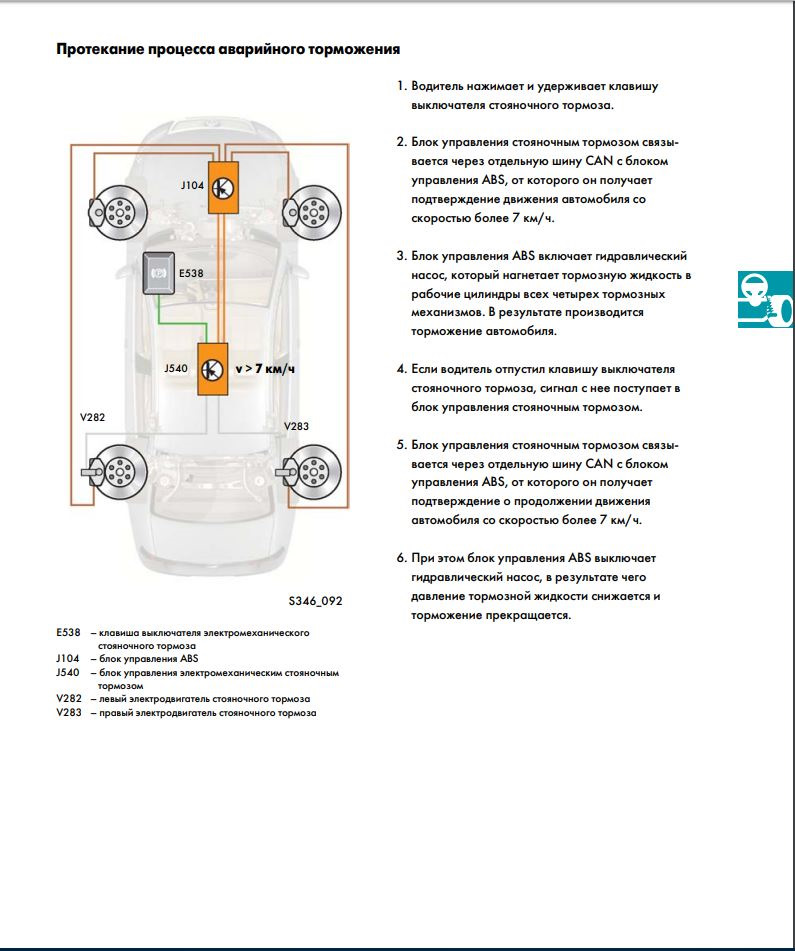 Протекание процесса аварийного торможения

J104

E538

J540

v > 7 км/ч

V282

V283

S346_092

E538 – клавиша выключателя электромеханического стояночного тормоза
J104 – блок управления ABS
J540 – блок управления электромеханическим стояночным тормозом
V282 – левый электродвигатель стояночного тормоза
V283 – правый электродвигатель стояночного тормоза

1. Водитель нажимает и удерживает клавишу выключателя стояночного тормоза.

2. Блок управления стояночным тормозом связывается через отдельную шину CAN с блоком управления ABS, от которого он получает подтверждение движения автомобиля со скоростью более 7 км/ч.

3. Блок управления ABS включает гидравлический насос, который нагнетает тормозную жидкость в рабочие цилиндры всех четырех тормозных механизмов. В результате производится торможение автомобиля.

4. Если водитель отпустил клавишу выключателя стояночного тормоза, сигнал с нее поступает в блок управления стояночным тормозом.

5. Блок управления стояночным тормозом связывается через отдельную шину CAN с блоком управления ABS, от которого он получает подтверждение о продолжении движения автомобиля со скоростью более 7 км/ч.

6. При этом блок управления ABS выключает гидравлический насос, в результате чего давление тормозной жидкости снижается и торможение прекращается.