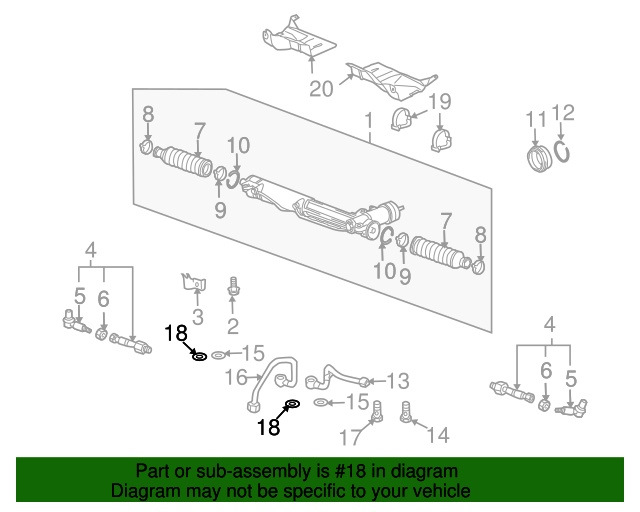 20
19
1
11
12
8
7
10
9
7
8
10
9
4
5
6
3
2
18
15
16
13
15
18
17
14
4
6
5

Part or sub-assembly is #18 in diagram
Diagram may not be specific to your vehicle