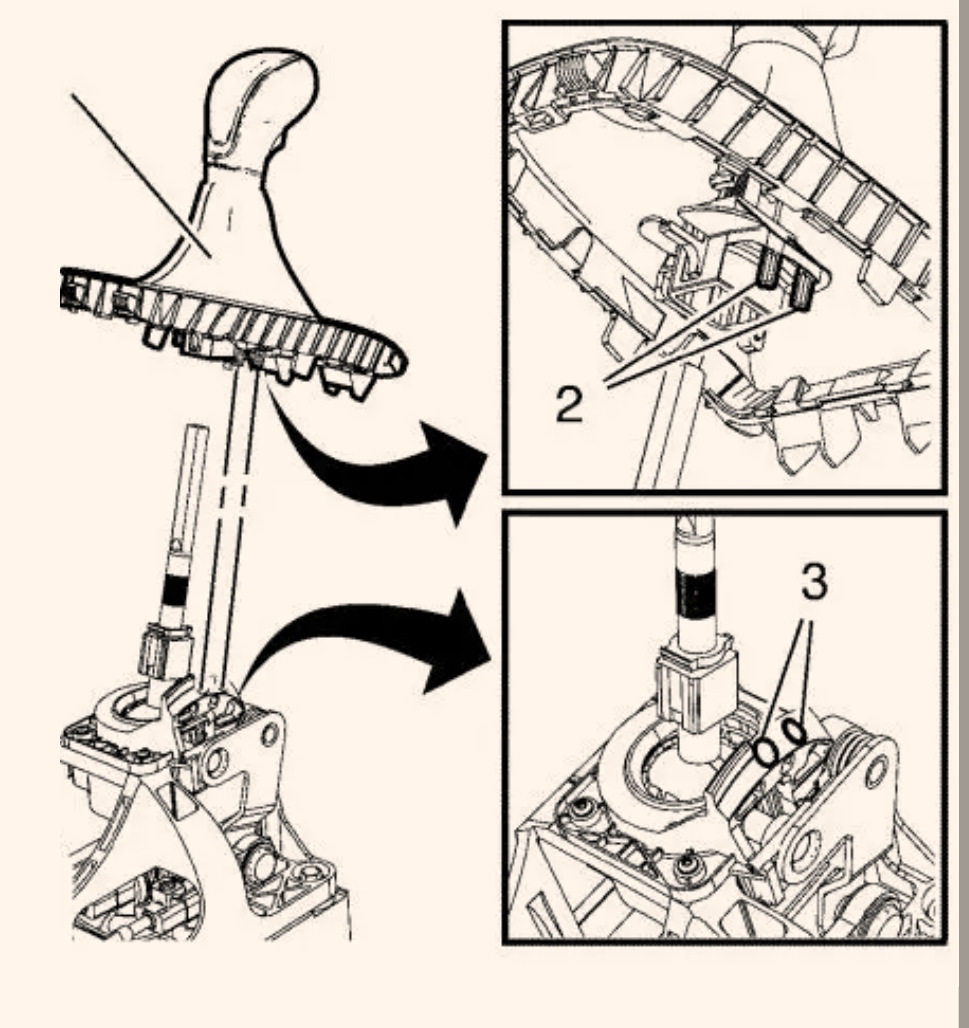 2

3