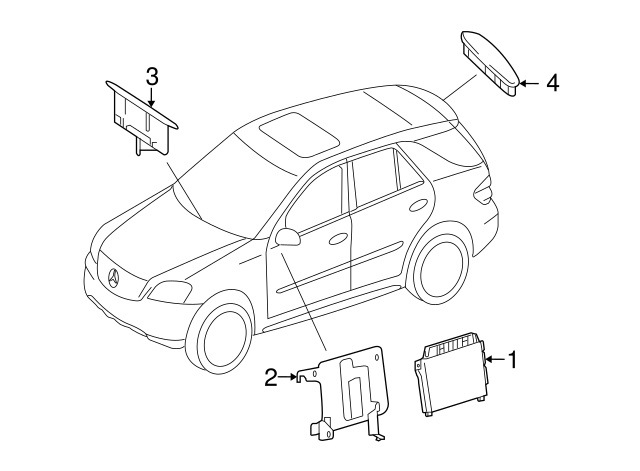 3
4
2
1