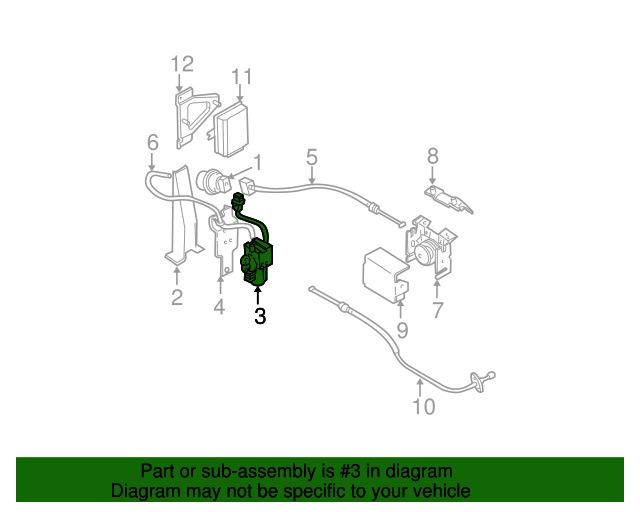 12
11
6
1
5
8
2
4
3
9
7
10

Part or sub-assembly is #3 in diagram
Diagram may not be specific to your vehicle