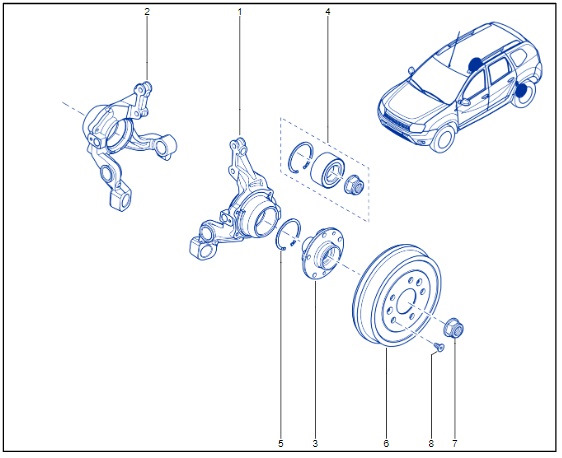 2
1
4
5
3
6
8
7