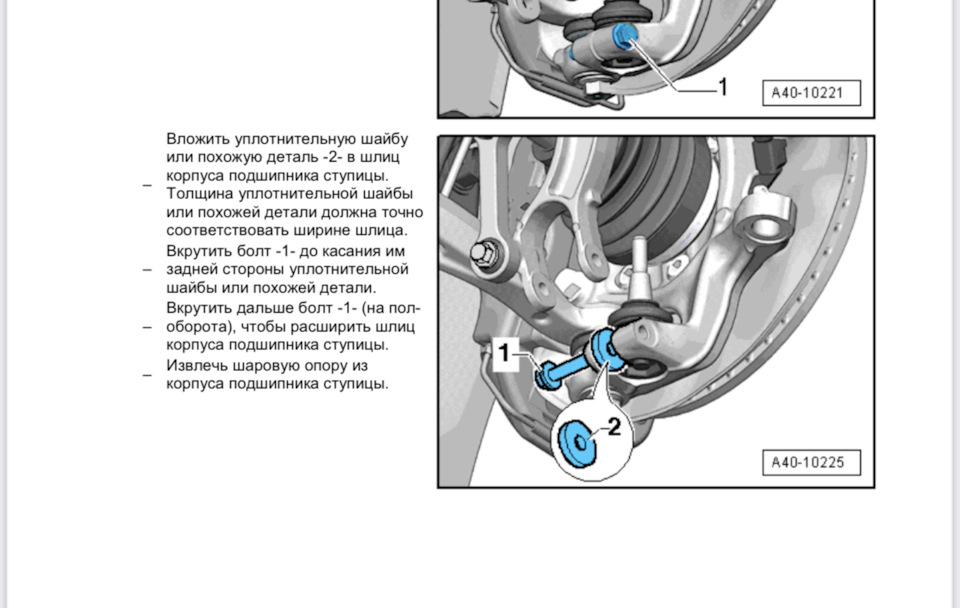 1

A40-10221

– Вложить уплотнительную шайбу или похожую деталь -2- в шлиц корпуса подшипника ступицы. Толщина уплотнительной шайбы или похожей детали должна точно соответствовать ширине шлица.

– Вкрутить болт -1- до касания им задней стороны уплотнительной шайбы или похожей детали.

– Вкрутить дальше болт -1- (на пол-оборота), чтобы расширить шлиц корпуса подшипника ступицы.

– Извлечь шаровую опору из корпуса подшипника ступицы.

1

2

A40-10225