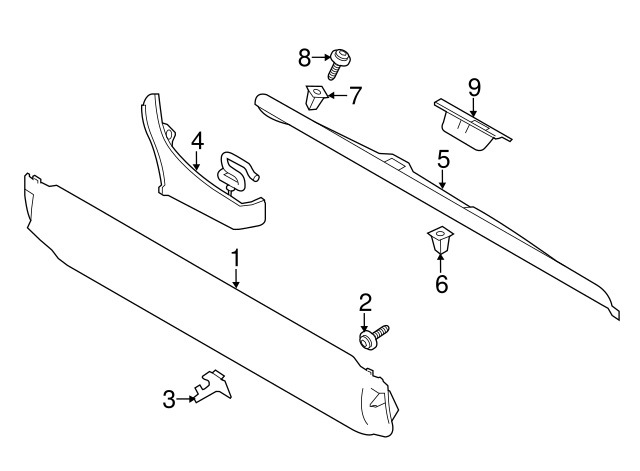 8
7
9
4
5
1
6
2
3