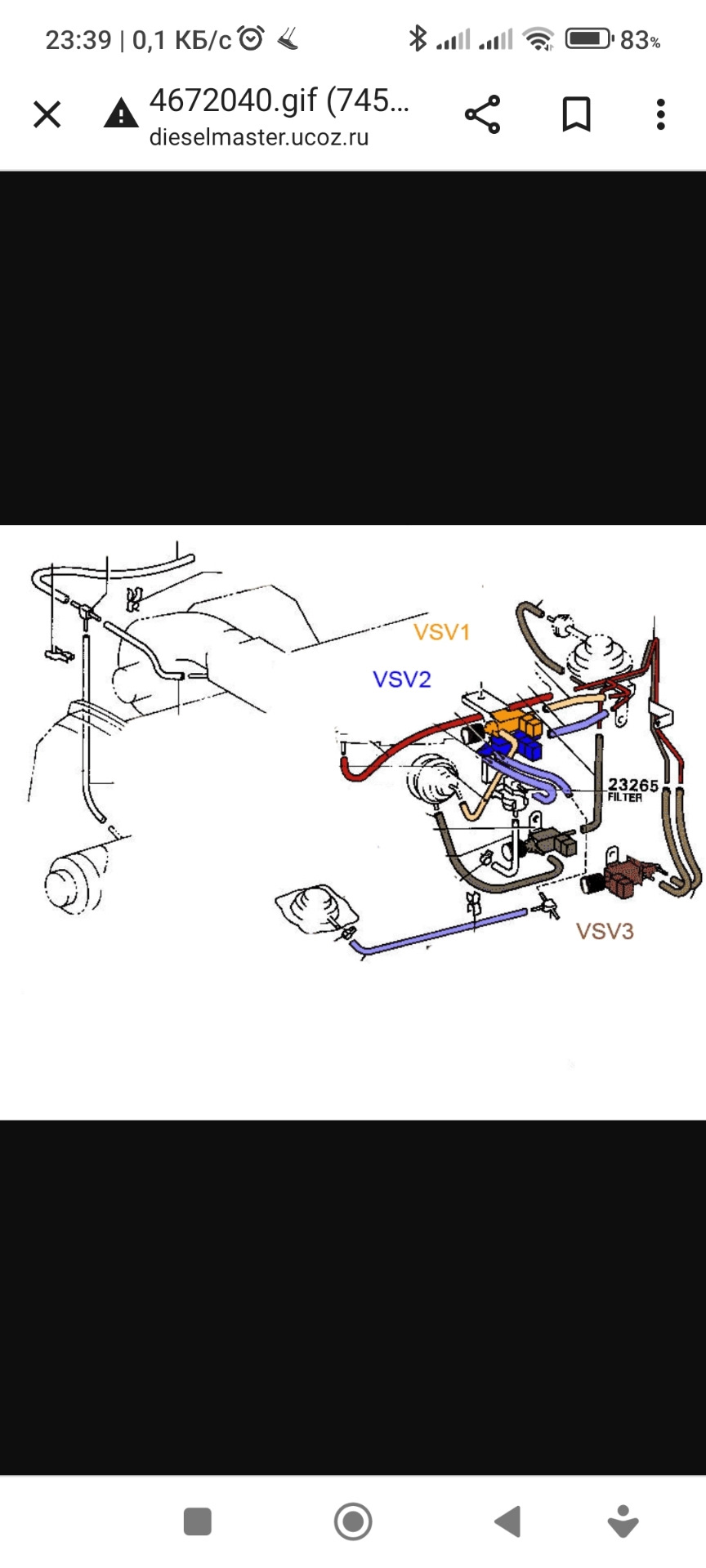 23:39 | 0,1 КБ/с 83%

4672040.gif (745...
dieselmaster.ucoz.ru

VSV1
VSV2
23265
FILTER
VSV3