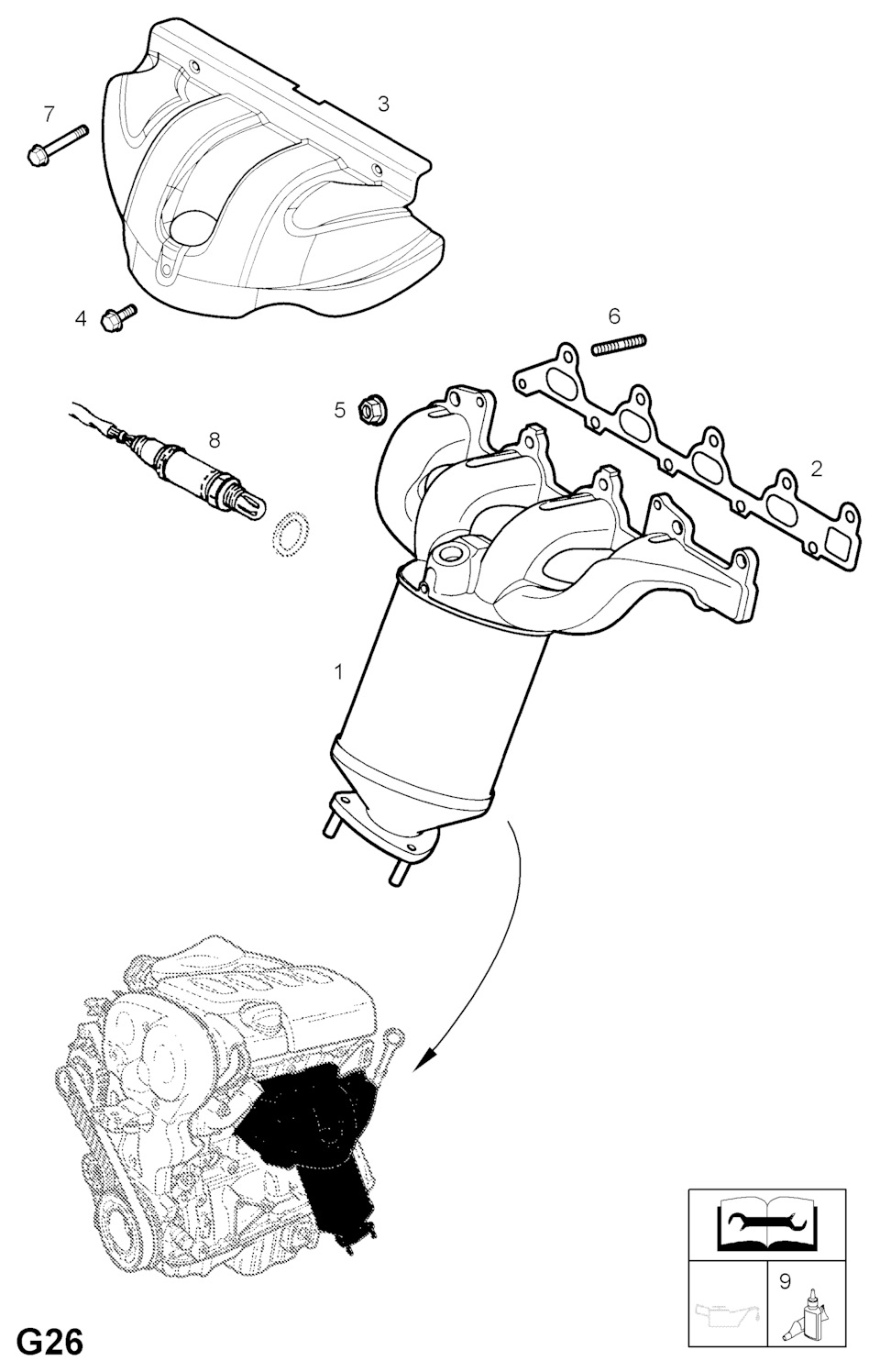 7
3
4
6
5
8
2
1
9
G26