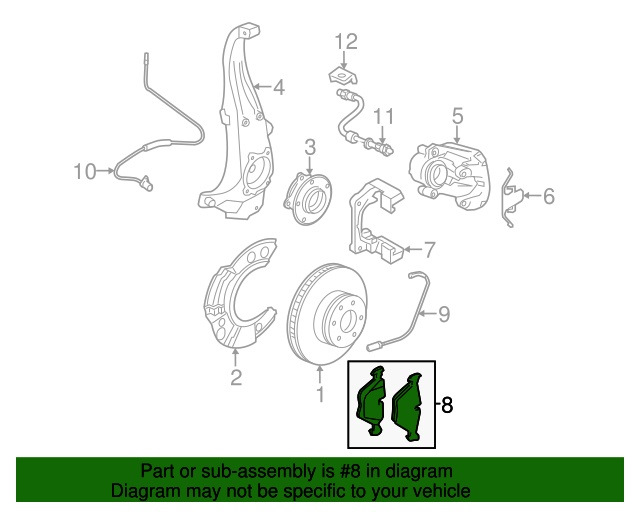 12
4
11
5
10
3
6
7
9
2
1
8

Part or sub-assembly is #8 in diagram
Diagram may not be specific to your vehicle