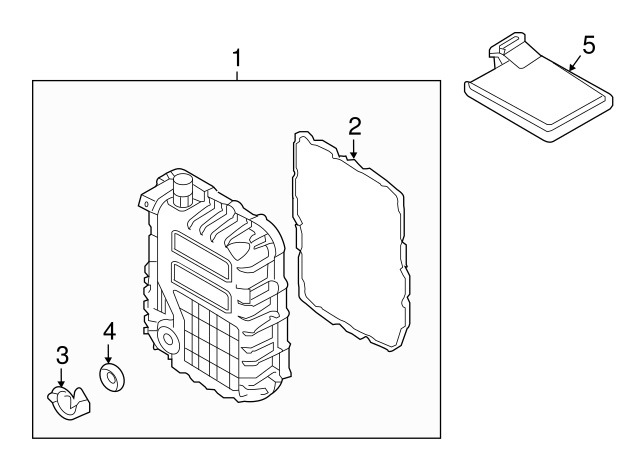 1
5
2
4
3