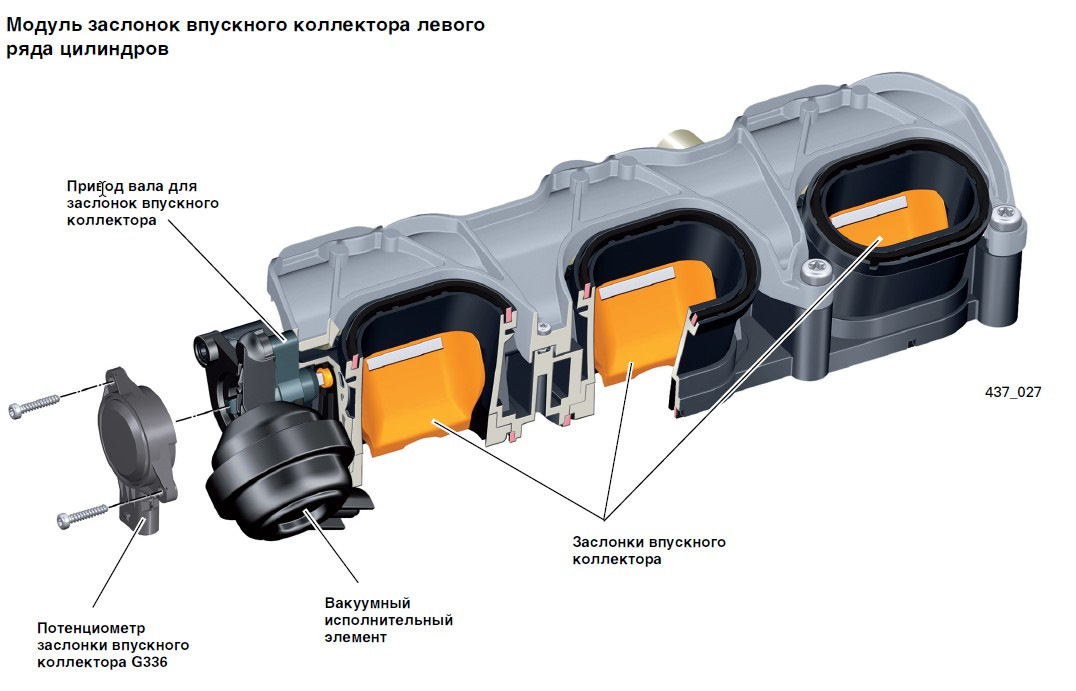 Модуль заслонок впускного коллектора левого ряда цилиндров

Привод вала для заслонок впускного коллектора

437_027

Заслонки впускного коллектора

Вакуумный исполнительный элемент

Потенциометр заслонки впускного коллектора G336