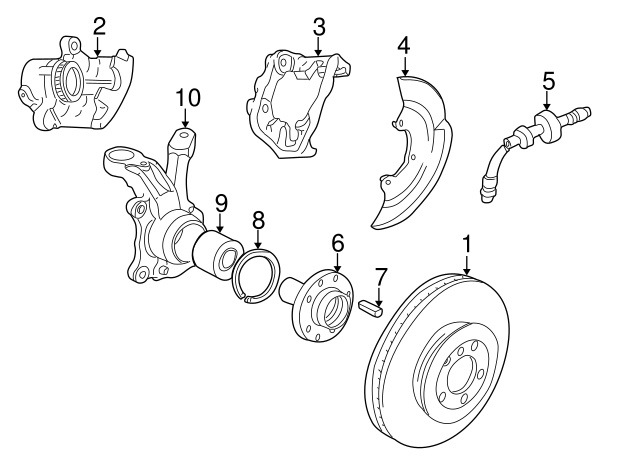 2
3
4
5
10
9
8
6
7
1