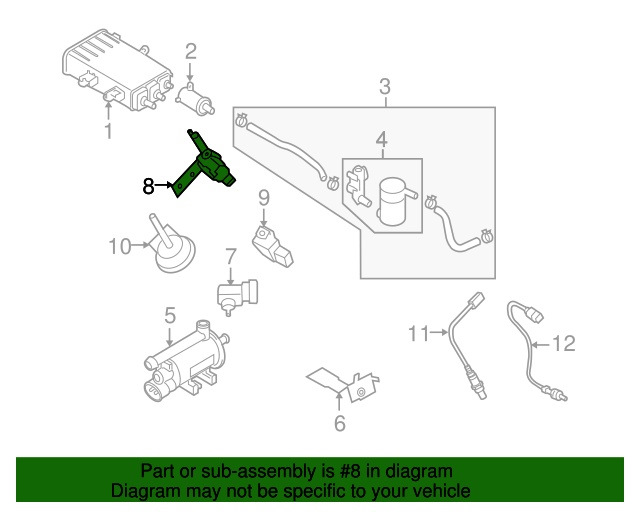 2
1
3
4
8
9
10
7
5
11
12
6

Part or sub-assembly is #8 in diagram
Diagram may not be specific to your vehicle