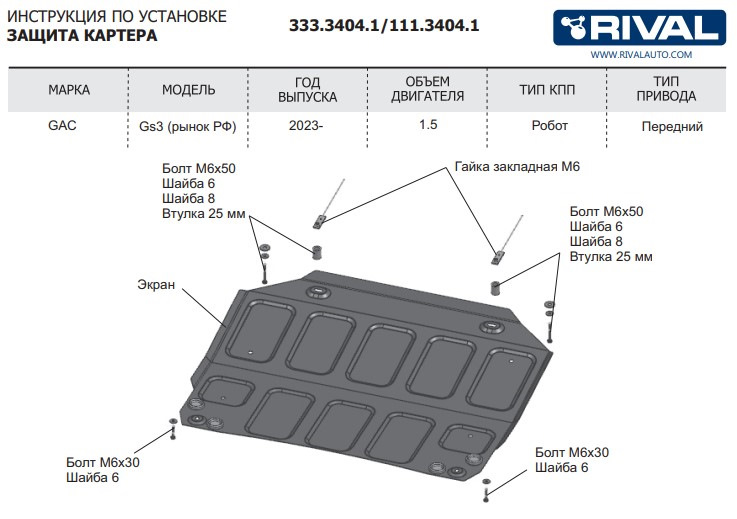 ИНСТРУКЦИЯ ПО УСТАНОВКЕ
ЗАЩИТА КАРТЕРА

333.3404.1/111.3404.1

RIVAL
WWW.RIVALAUTO.COM

| МАРКА | МОДЕЛЬ | ГОД ВЫПУСКА | ОБЪЕМ ДВИГАТЕЛЯ | ТИП КПП | ТИП ПРИВОДА |
|---|---|---|---|---|---|
| GAC | Gs3 (рынок РФ) | 2023- | 1.5 | Робот | Передний |

Болт М6х50
Шайба 6
Шайба 8
Втулка 25 мм

Гайка закладная М6

Болт М6х50
Шайба 6
Шайба 8
Втулка 25 мм

Экран

Болт М6х30
Шайба 6

Болт М6х30
Шайба 6