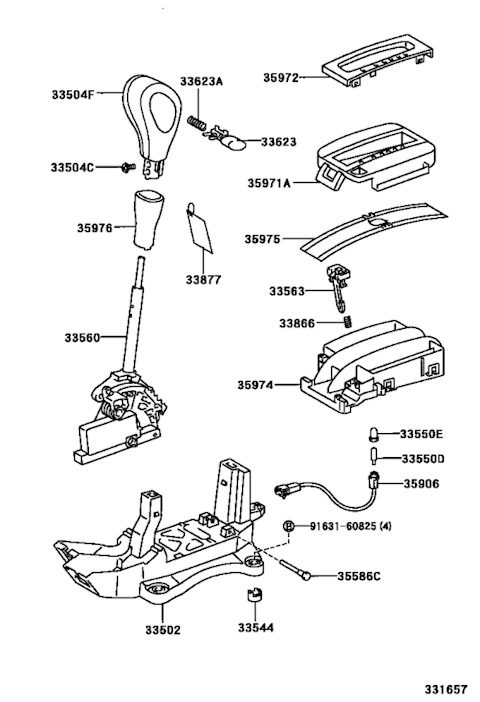 33504F
33623A
35972
33623
33504C
35971A
35976
35975
33877
33563
33866
33560
35974
33550E
33550D
35906
B
91631-60825 (4)
35586C
33502
33544
331657