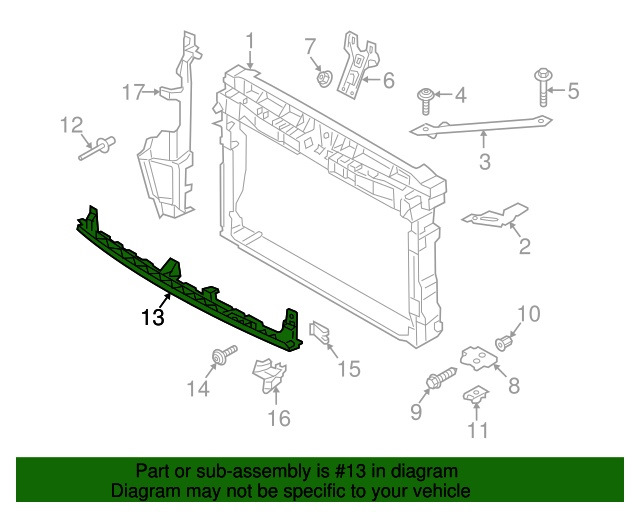 1
7
6
17
4
5
12
3
2
13
10
15
8
14
9
16
11

Part or sub-assembly is #13 in diagram
Diagram may not be specific to your vehicle