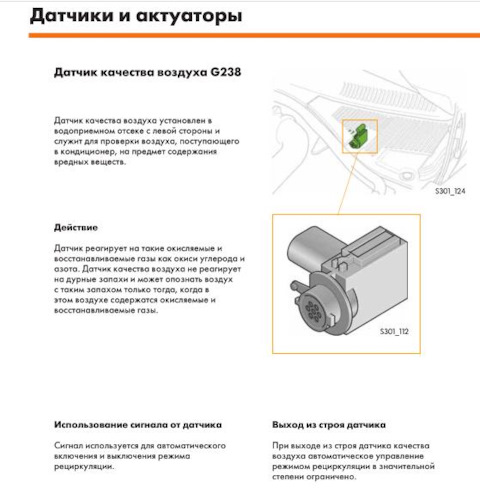 Датчики и актуаторы

Датчик качества воздуха G238

Датчик качества воздуха установлен в водоприемном отсеке с левой стороны и служит для проверки воздуха, поступающего в кондиционер, на предмет содержания вредных веществ.

S301_124

Действие

Датчик реагирует на такие окисляемые и восстанавливаемые газы как окиси углерода и азота. Датчик качества воздуха не реагирует на дурные запахи и может опознать воздух с таким запахом только тогда, когда в этом воздухе содержатся окисляемые и восстанавливаемые газы.

S301_112

Использование сигнала от датчика

Сигнал используется для автоматического включения и выключения режима рециркуляции.

Выход из строя датчика

При выходе из строя датчика качества воздуха автоматическое управление режимом рециркуляции в значительной степени ограничено.