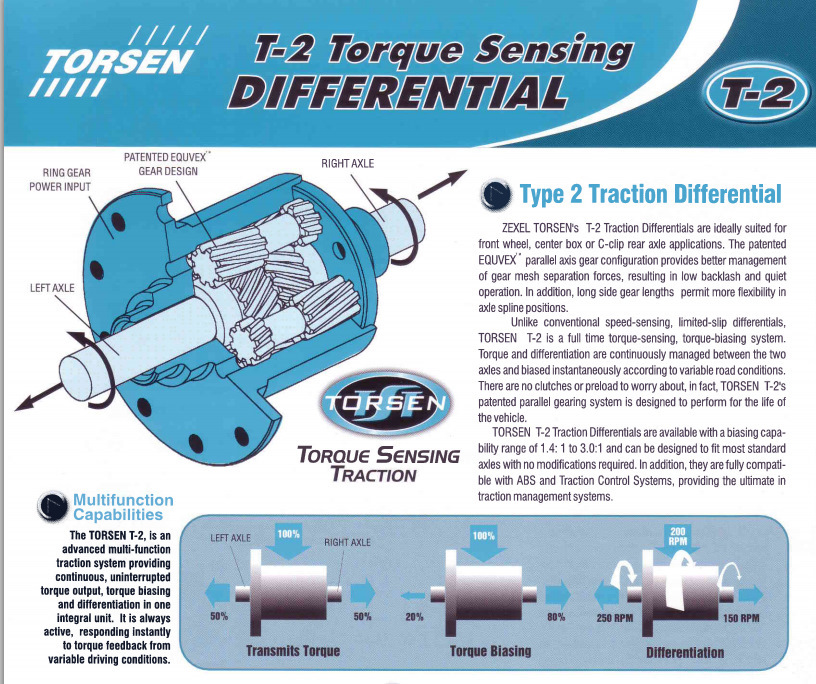 TORSEN

T-2 Torque Sensing DIFFERENTIAL

T-2

RING GEAR POWER INPUT

PATENTED EQUVEX™ GEAR DESIGN

RIGHT AXLE

LEFT AXLE

TORSEN

TORQUE SENSING TRACTION

Type 2 Traction Differential

ZEXEL TORSEN's T-2 Traction Differentials are ideally suited for front wheel, center box or C-clip rear axle applications. The patented EQUVEX™ parallel axis gear configuration provides better management of gear mesh separation forces, resulting in low backlash and quiet operation. In addition, long side gear lengths permit more flexibility in axle spline positions.

Unlike conventional speed-sensing, limited-slip differentials, TORSEN T-2 is a full time torque-sensing, torque-biasing system. Torque and differentiation are continuously managed between the two axles and biased instantaneously according to variable road conditions. There are no clutches or preload to worry about, in fact, TORSEN T-2's patented parallel gearing system is designed to perform for the life of the vehicle.

TORSEN T-2 Traction Differentials are available with a biasing capability range of 1.4: 1 to 3.0:1 and can be designed to fit most standard axles with no modifications required. In addition, they are fully compatible with ABS and Traction Control Systems, providing the ultimate in traction management systems.

Multifunction Capabilities

The TORSEN T-2, is an advanced multi-function traction system providing continuous, uninterrupted torque output, torque biasing and differentiation in one integral unit. It is always active, responding instantly to torque feedback from variable driving conditions.

LEFT AXLE

100%

RIGHT AXLE

50%

50%

Transmits Torque

100%

20%

80%

Torque Biasing

200 RPM

250 RPM

150 RPM

Differentiation