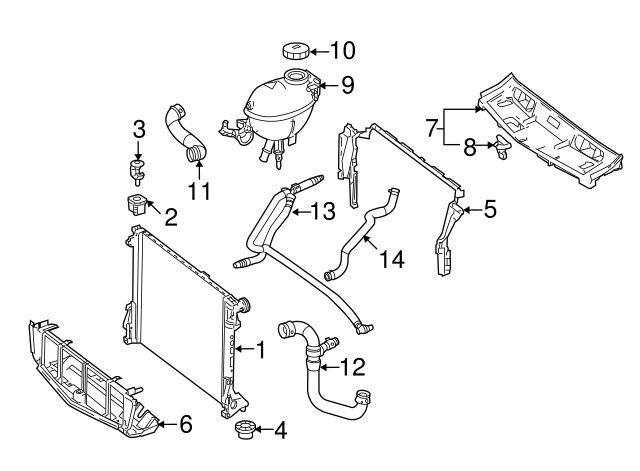 10
9
3
7
8
11
2
13
5
14
1
12
6
4