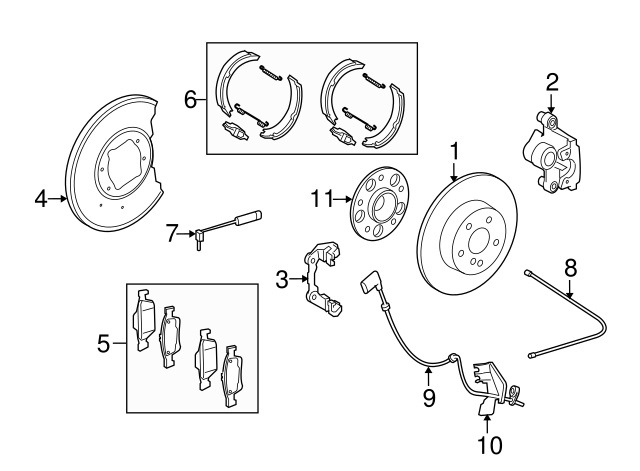 6
2
1
4
11
7
3
8
5
9
10