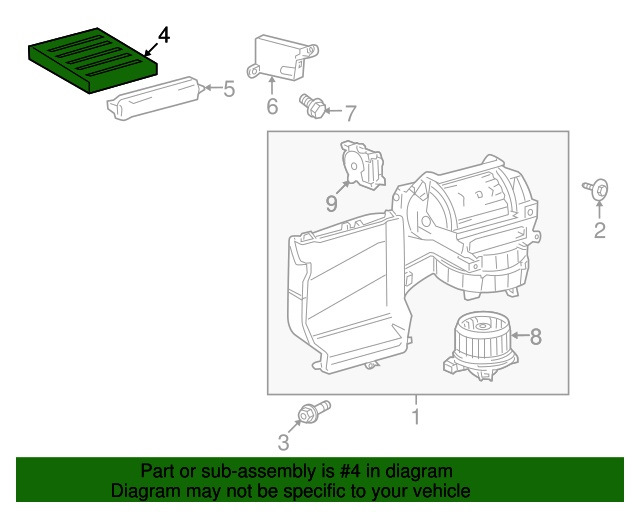 4
5
6
7
9
2
8
1
3

Part or sub-assembly is #4 in diagram
Diagram may not be specific to your vehicle