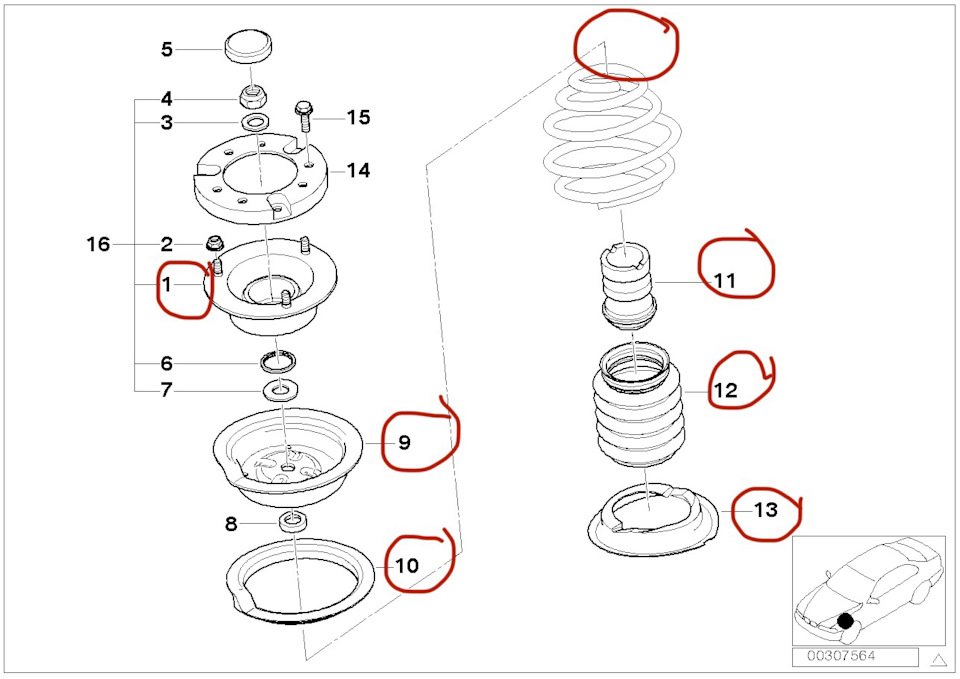 5
4
3
15
14
16
2
1
6
7
9
8
10
11
12
13
00307564