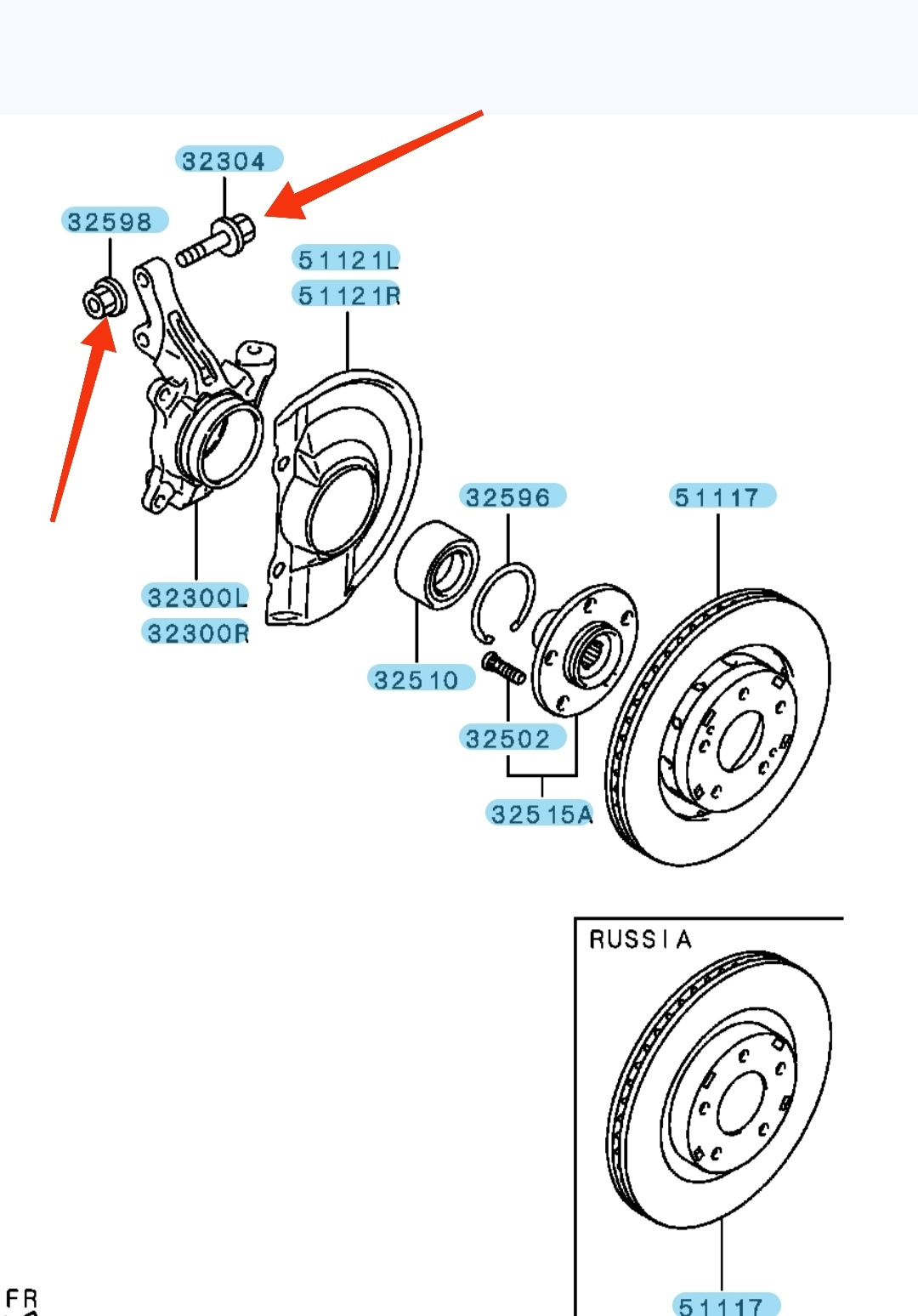 32304
32598
51121L
51121R
32596
51117
32300L
32300R
32510
32502
32515A
RUSSIA
51117
FR