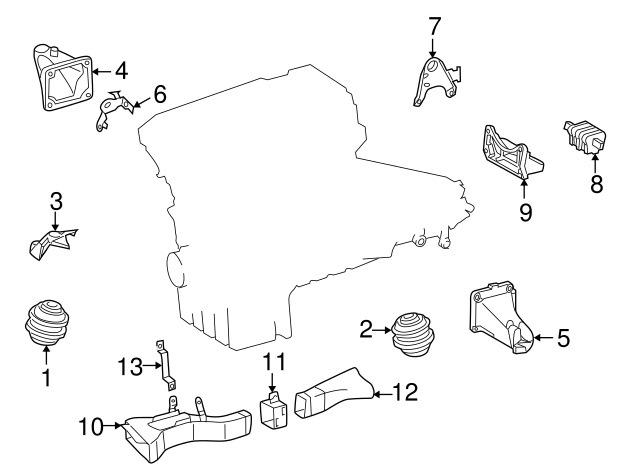 7
4
6
8
9
3
5
2
1
13
11
12
10