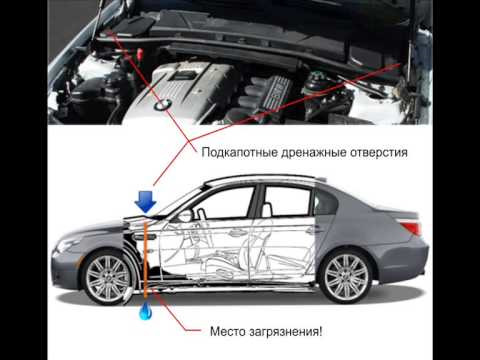 Подкапотные дренажные отверстия

Место загрязнения!