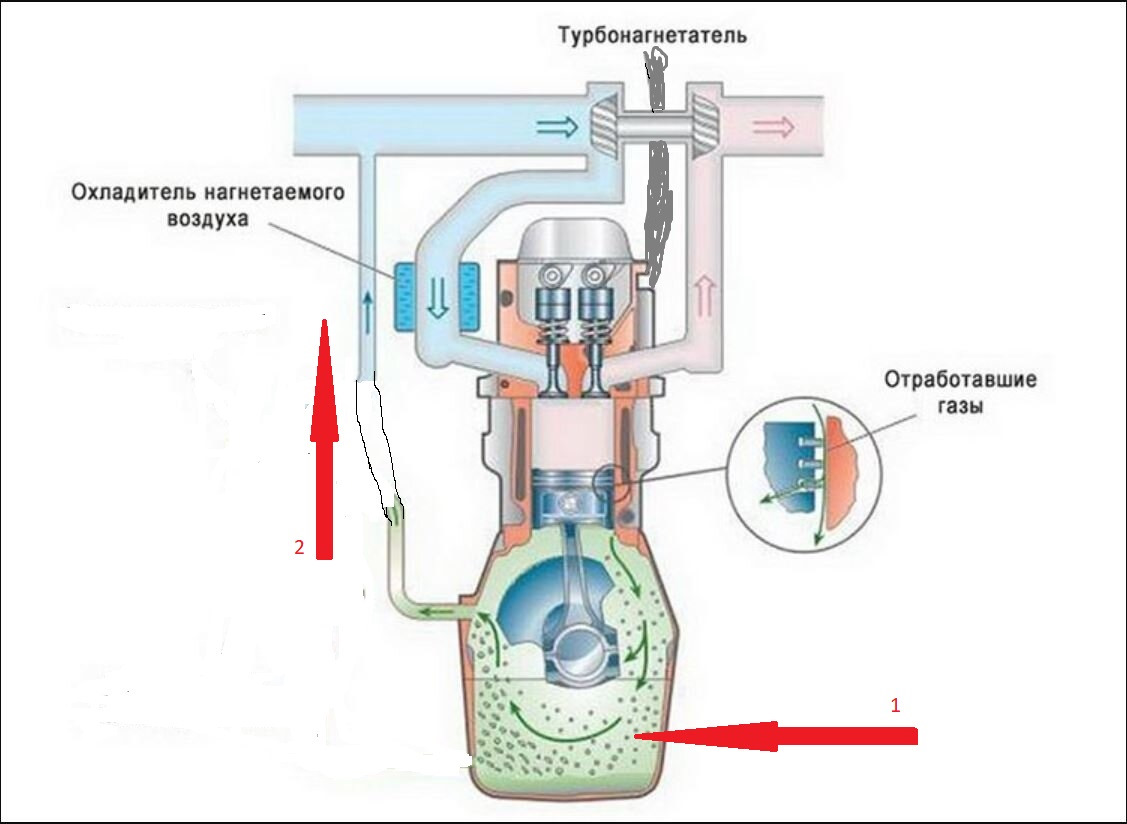 Турбонагнетатель

Охладитель нагнетаемого воздуха

Отработавшие газы

2

1