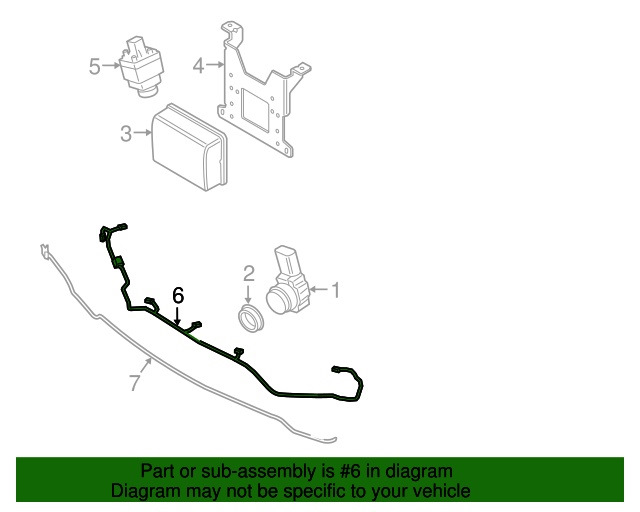 5
4
3
2
1
6
7

Part or sub-assembly is #6 in diagram
Diagram may not be specific to your vehicle