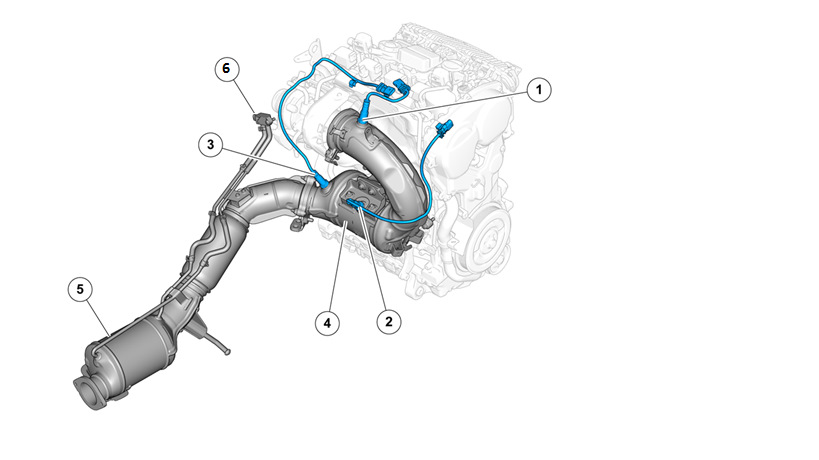 6
1
3
5
4
2