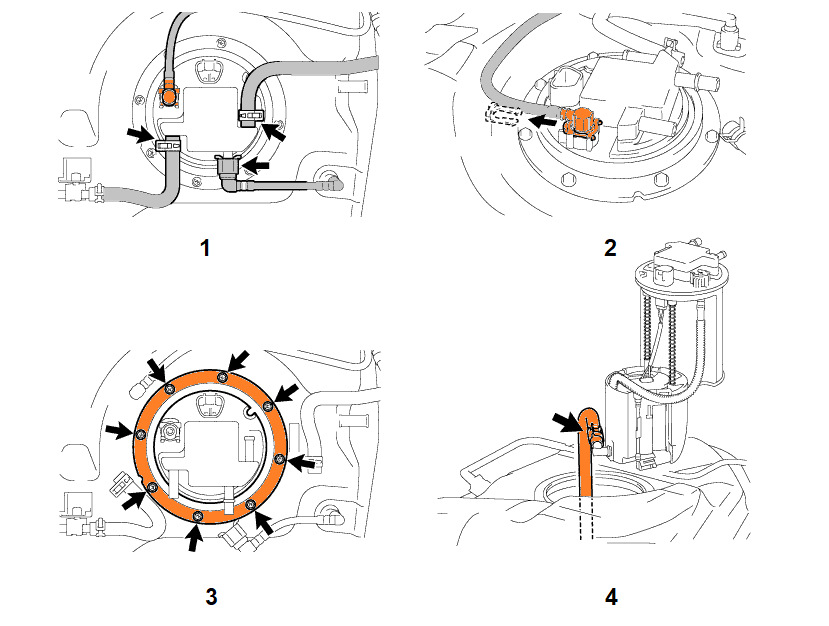 1

2

3

4