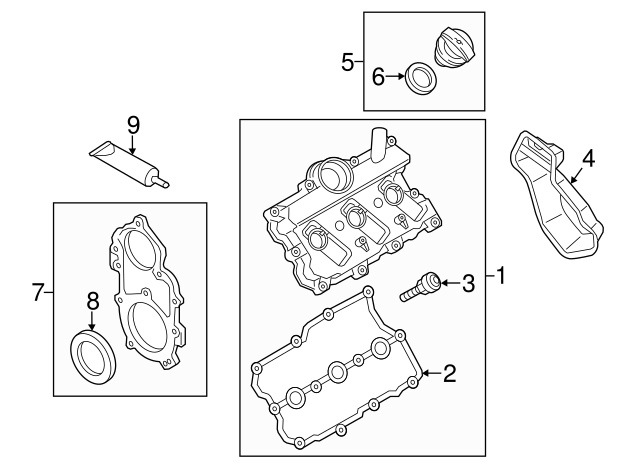 5
6
9
4
7
8
3
1
2