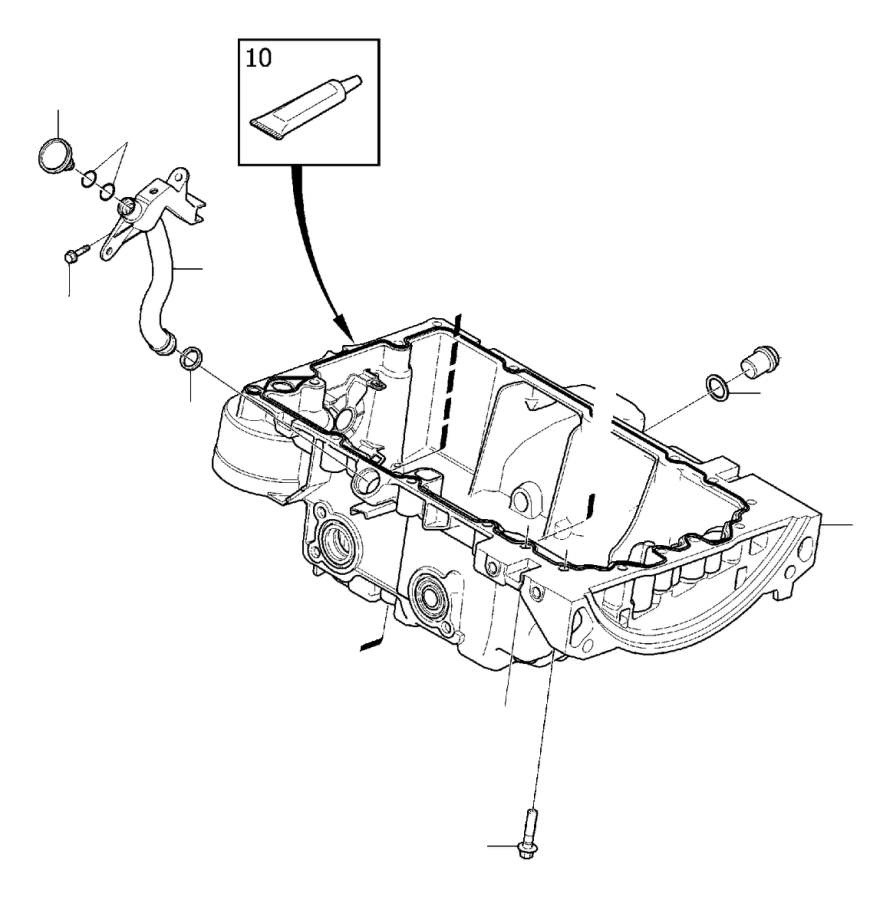 10