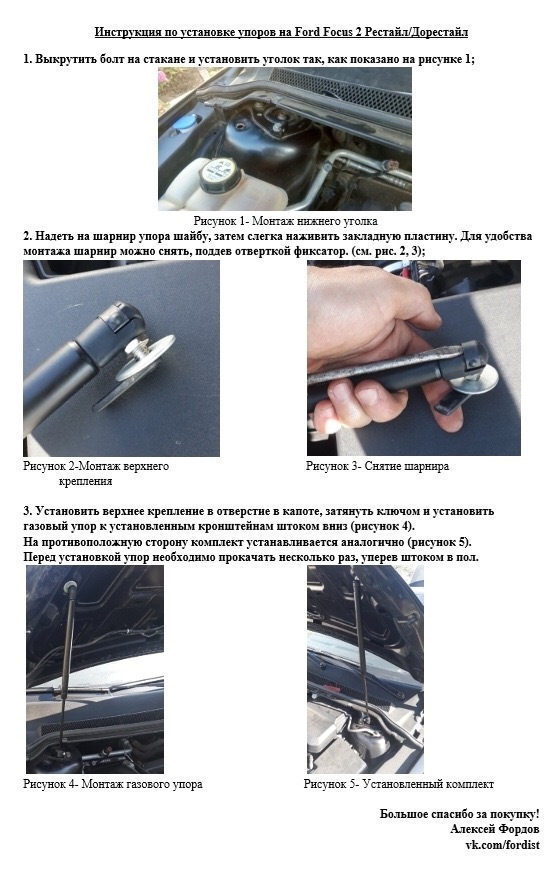 Инструкция по установке упоров на Ford Focus 2 Рестайл/Дорестайл

1. Выкрутить болт на стакане и установить уголок так, как показано на рисунке 1;

Рисунок 1- Монтаж нижнего уголка

2. Надеть на шарнир упора шайбу, затем слегка наживить закладную пластину. Для удобства монтажа шарнир можно снять, поддев отверткой фиксатор. (см. рис. 2, 3);

Рисунок 2-Монтаж верхнего крепления

Рисунок 3- Снятие шарнира

3. Установить верхнее крепление в отверстие в капоте, затянуть ключом и установить газовый упор к установленным кронштейнам штоком вниз (рисунок 4).
На противоположную сторону комплект устанавливается аналогично (рисунок 5).
Перед установкой упор необходимо прокачать несколько раз, уперев штоком в пол.

Рисунок 4- Монтаж газового упора

Рисунок 5- Установленный комплект

Большое спасибо за покупку!
Алексей Фордов
vk.com/fordist