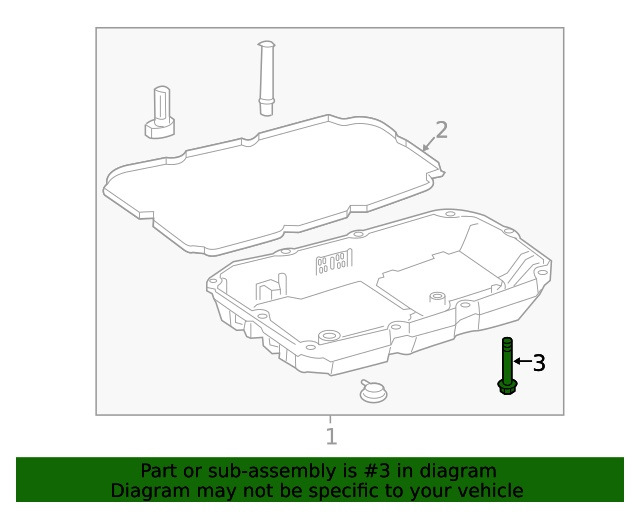 2

3

1

Part or sub-assembly is #3 in diagram
Diagram may not be specific to your vehicle